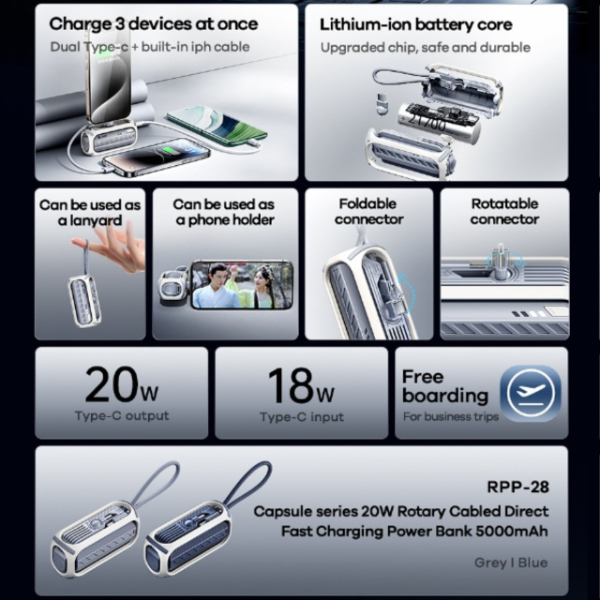 Charge 3 devices at once
Dual Type-c + built-in iph cable

Lithium-ion battery core
Upgraded chip, safe and durable

21700

Can be used as a lanyard

Can be used as a phone holder

Foldable connector

Rotatable connector

20W
Type-C output

18W
Type-C input

Free boarding
For business trips

RPP-28
Capsule series 20W Rotary Cabled Direct Fast Charging Power Bank 5000mAh

Grey I Blue