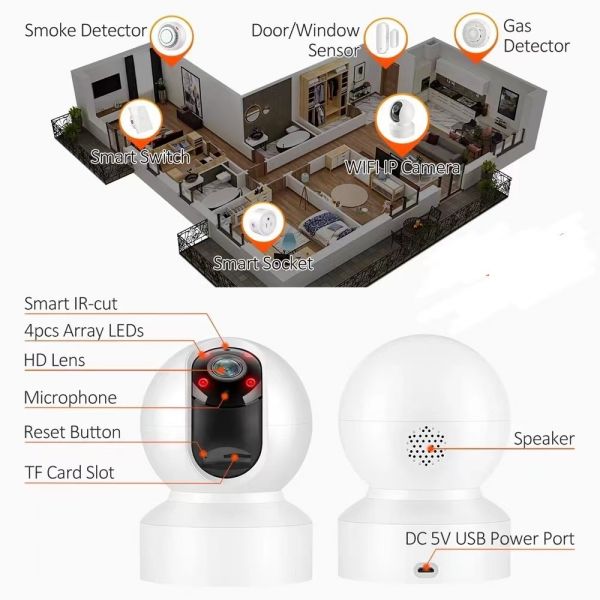 Smoke Detector

Door/Window Sensor

Gas Detector

Smart Switch

WIFI IP Camera

Smart Socket

Smart IR-cut

4pcs Array LEDs

HD Lens

Microphone

Reset Button

TF Card Slot

Speaker

DC 5V USB Power Port