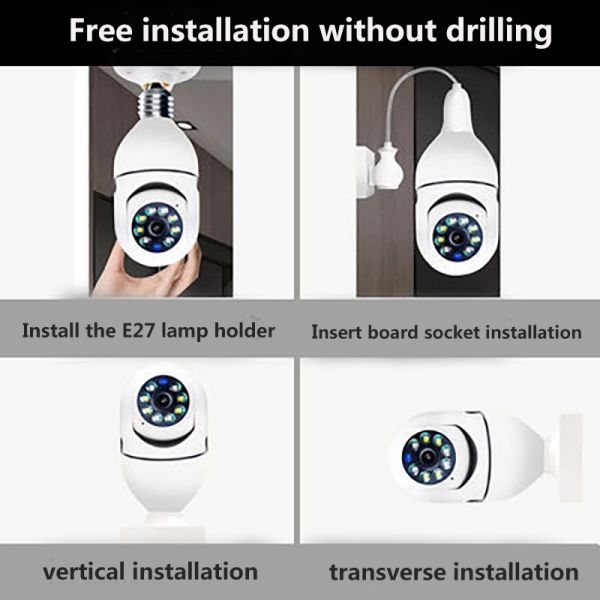 Free installation without drilling

Install the E27 lamp holder

Insert board socket installation

vertical installation

transverse installation